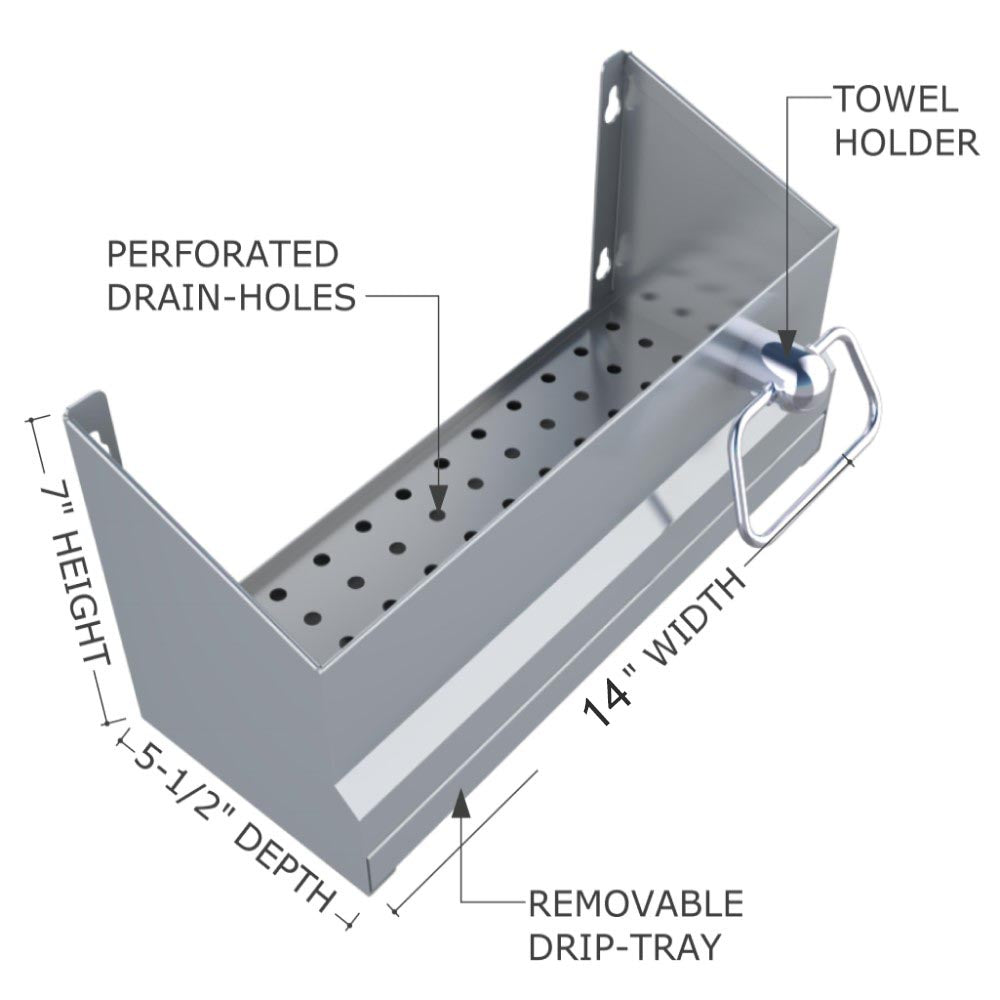 TOWEL HOLDER

PERFORATED DRAIN-HOLES

7" HEIGHT

14" WIDTH

5-1/2" DEPTH

REMOVABLE DRIP-TRAY